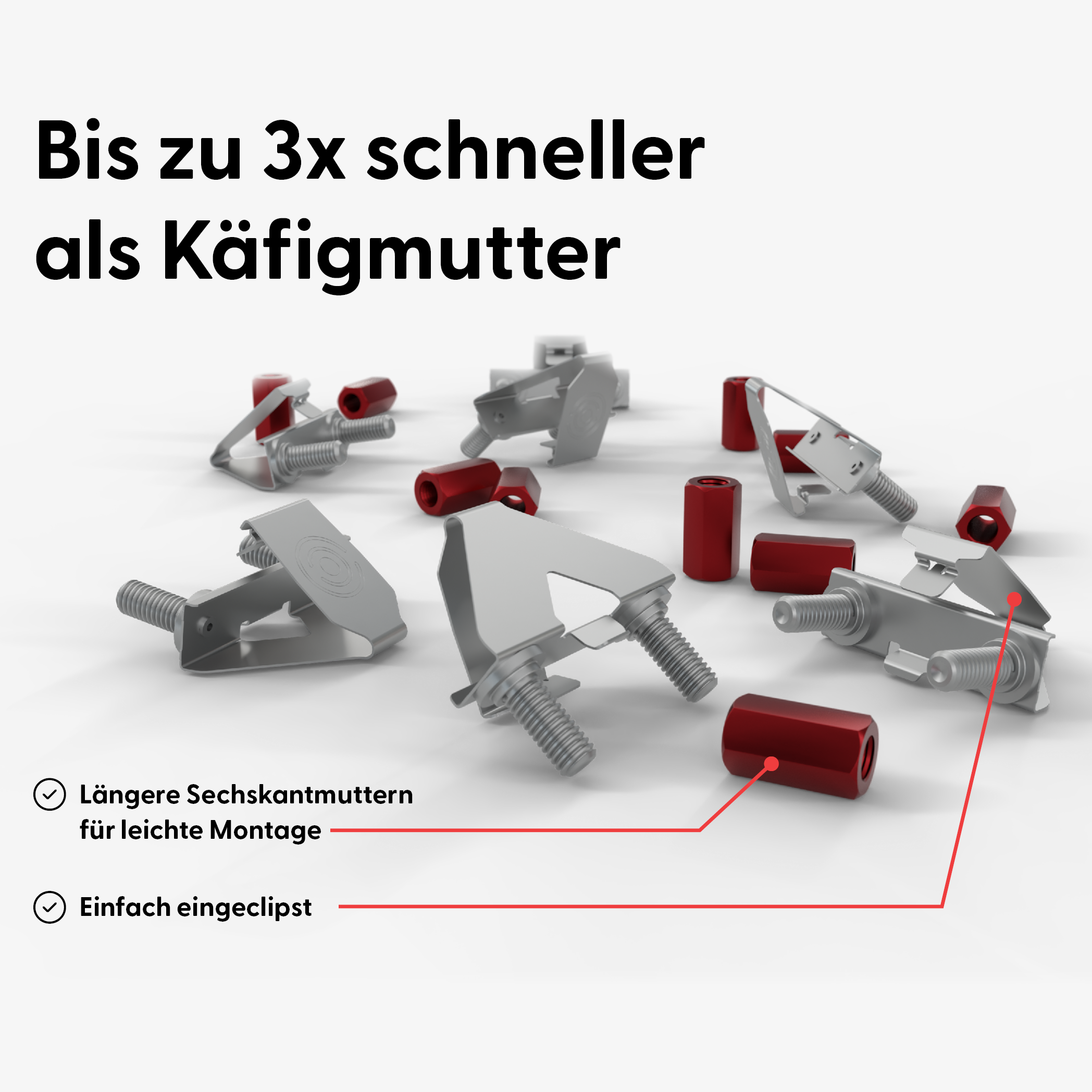 Bis zu 3x schneller als Käfigmutter

Längere Sechskantmuttern für leichte Montage

Einfach eingeclipst