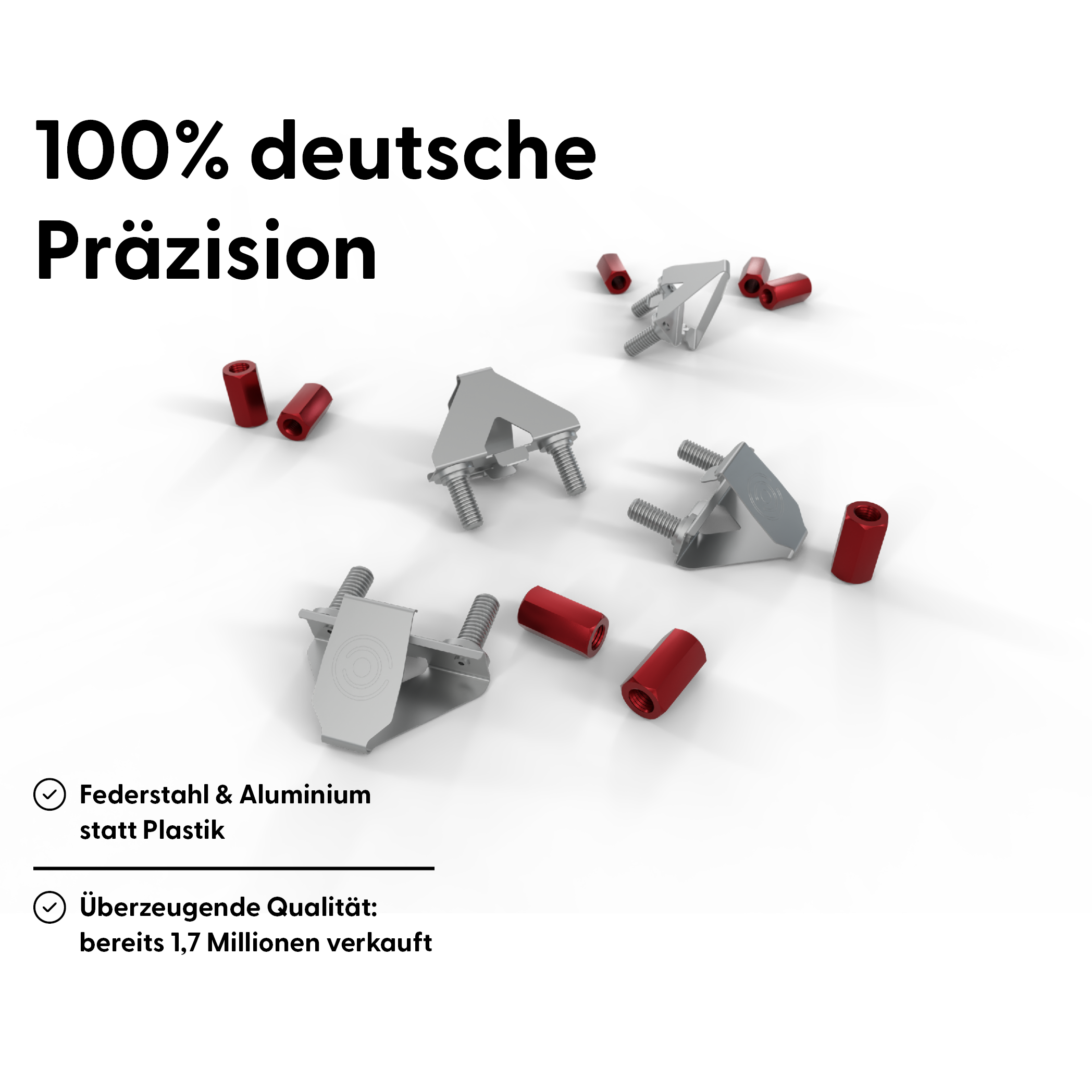 100% deutsche Präzision

Federstahl & Aluminium statt Plastik

Überzeugende Qualität: bereits 1,7 Millionen verkauft